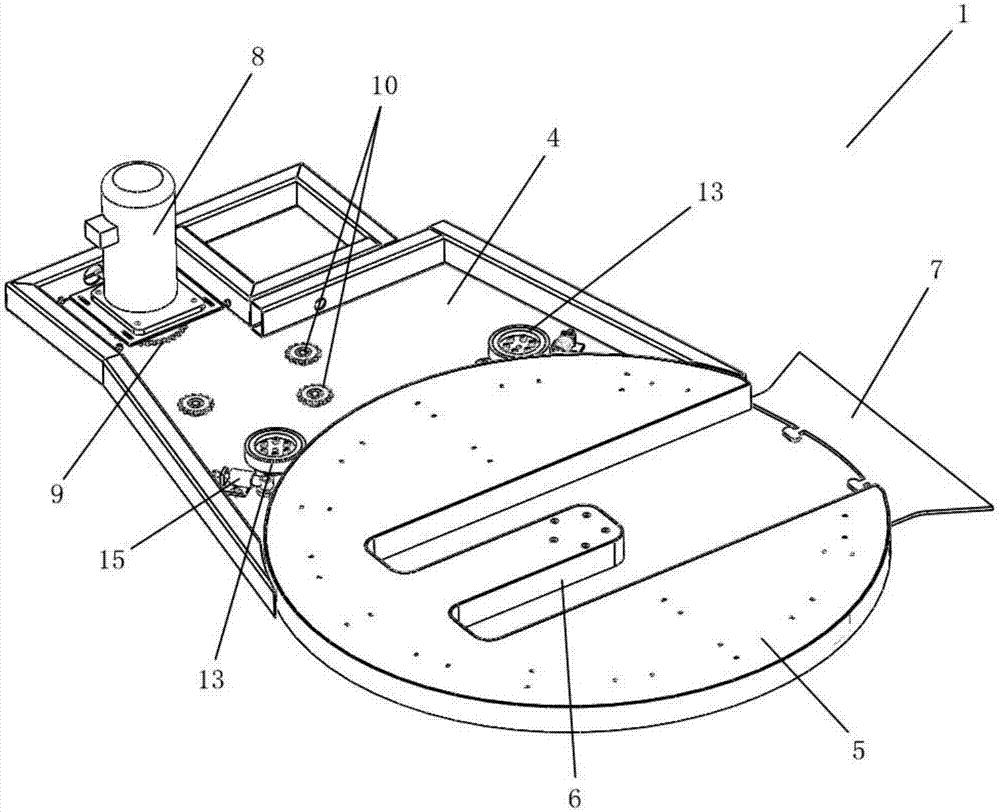 1
8
10
4
13
7
9
15
13
6
5